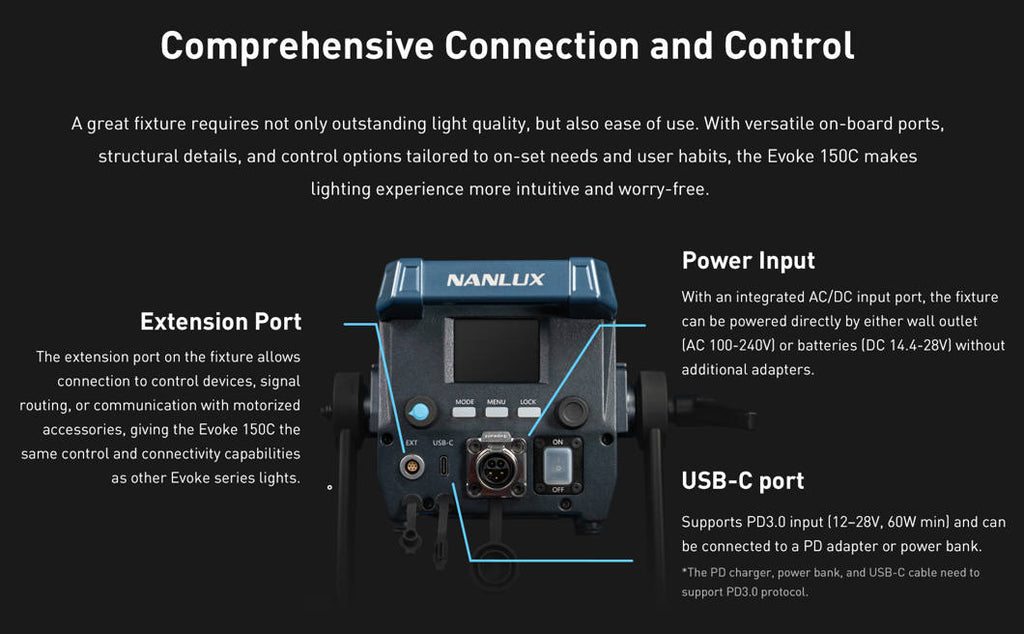 Comprehensive Connection and Control

A great fixture requires not only outstanding light quality, but also ease of use. With versatile on-board ports, structural details, and control options tailored to on-set needs and user habits, the Evoke 150C makes lighting experience more intuitive and worry-free.

Extension Port

The extension port on the fixture allows connection to control devices, signal routing, or communication with motorized accessories, giving the Evoke 150C the same control and connectivity capabilities as other Evoke series lights.

NANLUX

MODE MENU LOCK

EXT USB-C

ON OFF

Power Input

With an integrated AC/DC input port, the fixture can be powered directly by either wall outlet (AC 100-240V) or batteries (DC 14.4-28V) without additional adapters.

USB-C port

Supports PD3.0 input (12–28V, 60W min) and can be connected to a PD adapter or power bank.

*The PD charger, power bank, and USB-C cable need to support PD3.0 protocol.