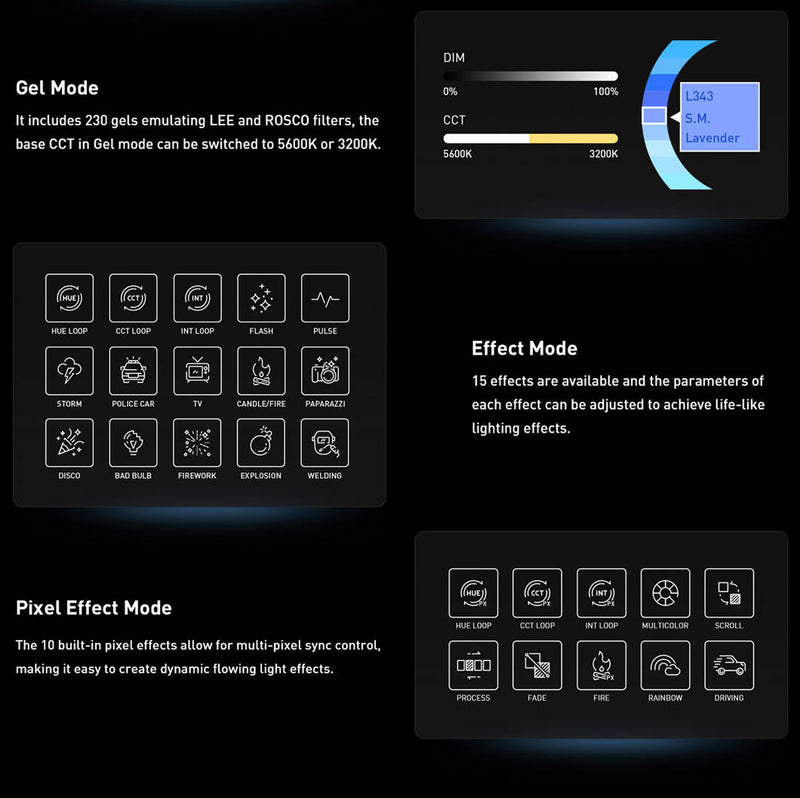 Gel Mode

It includes 230 gels emulating LEE and ROSCO filters, the base CCT in Gel mode can be switched to 5600K or 3200K.

DIM

0%

100%

CCT

5600K

3200K

L343
S.M.
Lavender

HUE

HUE LOOP

CCT

CCT LOOP

INT

INT LOOP

FLASH

PULSE

STORM

POLICE CAR

TV

CANDLE/FIRE

PAPARAZZI

DISCO

BAD BULB

FIREWORK

EXPLOSION

WELDING

Effect Mode

15 effects are available and the parameters of each effect can be adjusted to achieve life-like lighting effects.

Pixel Effect Mode

The 10 built-in pixel effects allow for multi-pixel sync control, making it easy to create dynamic flowing light effects.

HUE PX

HUE LOOP

CCT PX

CCT LOOP

INT PX

INT LOOP

MULTICOLOR

SCROLL

PROCESS

FADE

PX

FIRE

RAINBOW

DRIVING