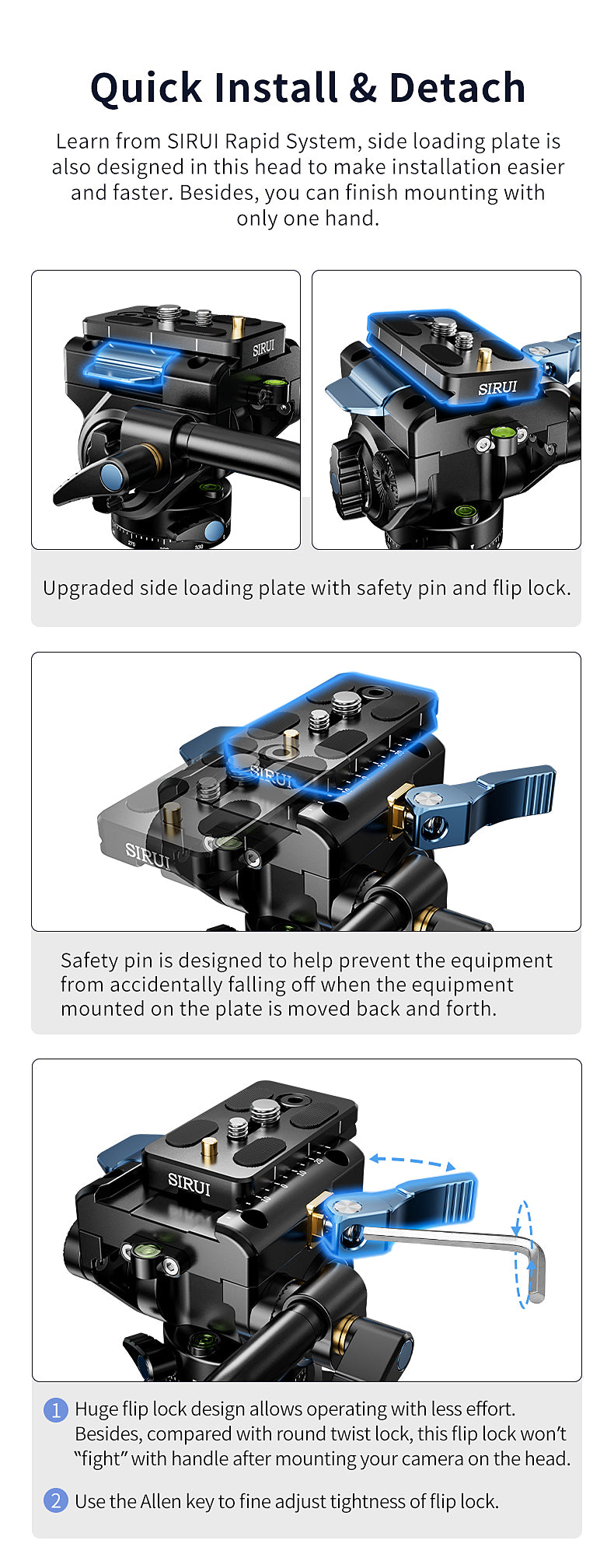 Quick Install & Detach

Learn from SIRUI Rapid System, side loading plate is also designed in this head to make installation easier and faster. Besides, you can finish mounting with only one hand.

SIRUI

SIRUI

Upgraded side loading plate with safety pin and flip lock.

SIRUI

SIRUI

Safety pin is designed to help prevent the equipment from accidentally falling off when the equipment mounted on the plate is moved back and forth.

SIRUI

1 Huge flip lock design allows operating with less effort. Besides, compared with round twist lock, this flip lock won't "fight" with handle after mounting your camera on the head.

2 Use the Allen key to fine adjust tightness of flip lock.